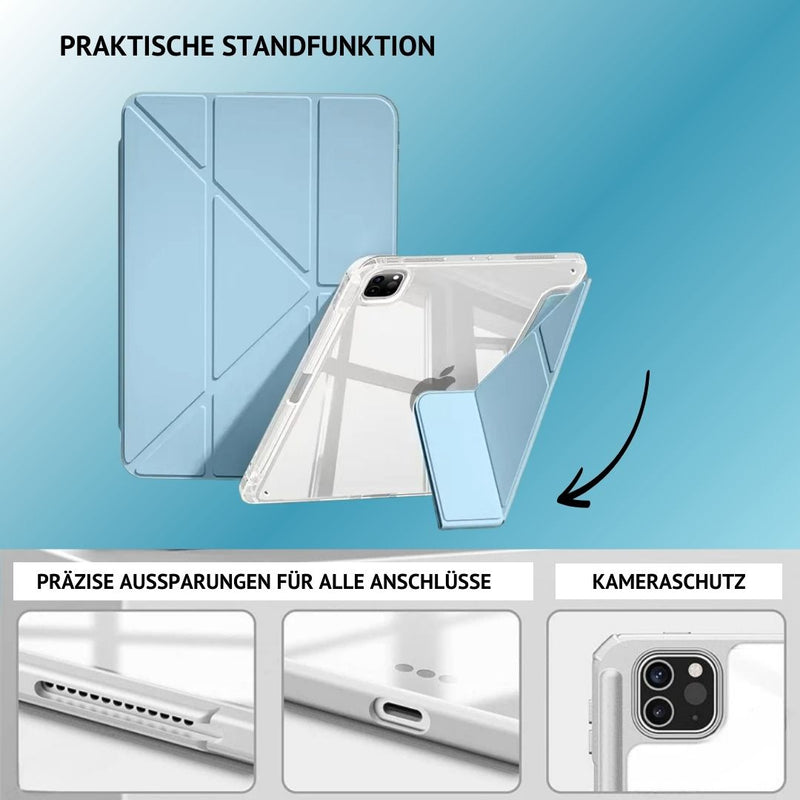 PRAKTISCHE STANDFUNKTION

PRÄZISE AUSSPARUNGEN FÜR ALLE ANSCHLÜSSE

KAMERASCHUTZ